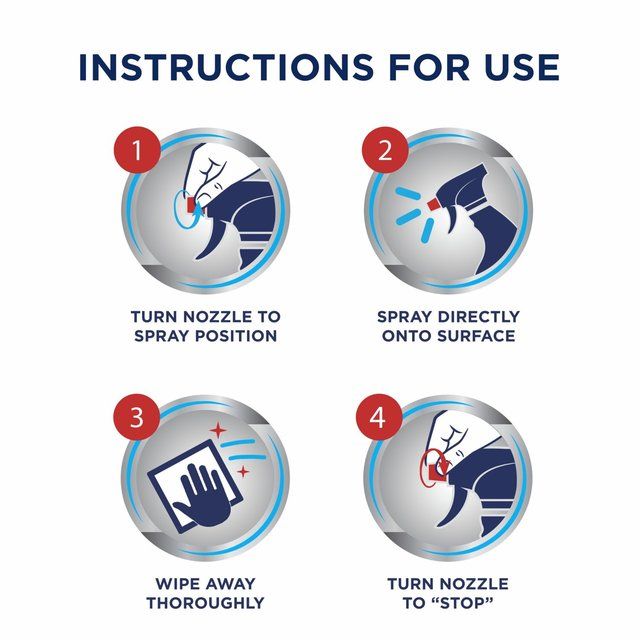 INSTRUCTIONS FOR USE

1

TURN NOZZLE TO SPRAY POSITION

2

SPRAY DIRECTLY ONTO SURFACE

3

WIPE AWAY THOROUGHLY

4

TURN NOZZLE TO “STOP”