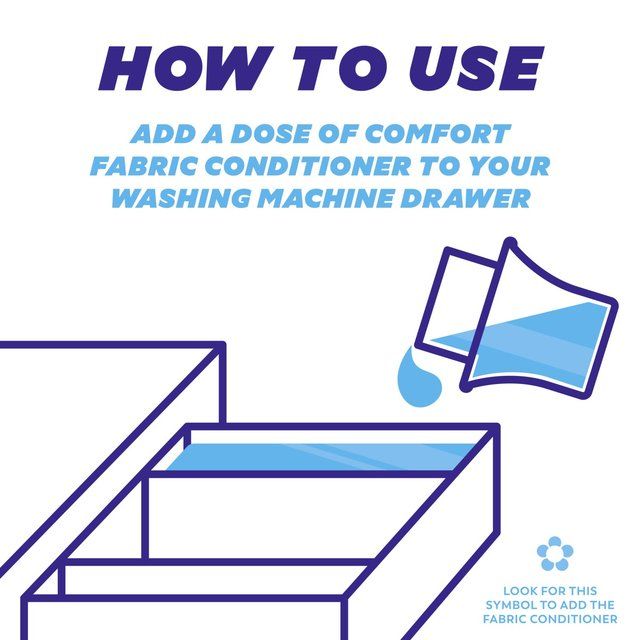 HOW TO USE

ADD A DOSE OF COMFORT FABRIC CONDITIONER TO YOUR WASHING MACHINE DRAWER

LOOK FOR THIS SYMBOL TO ADD THE FABRIC CONDITIONER