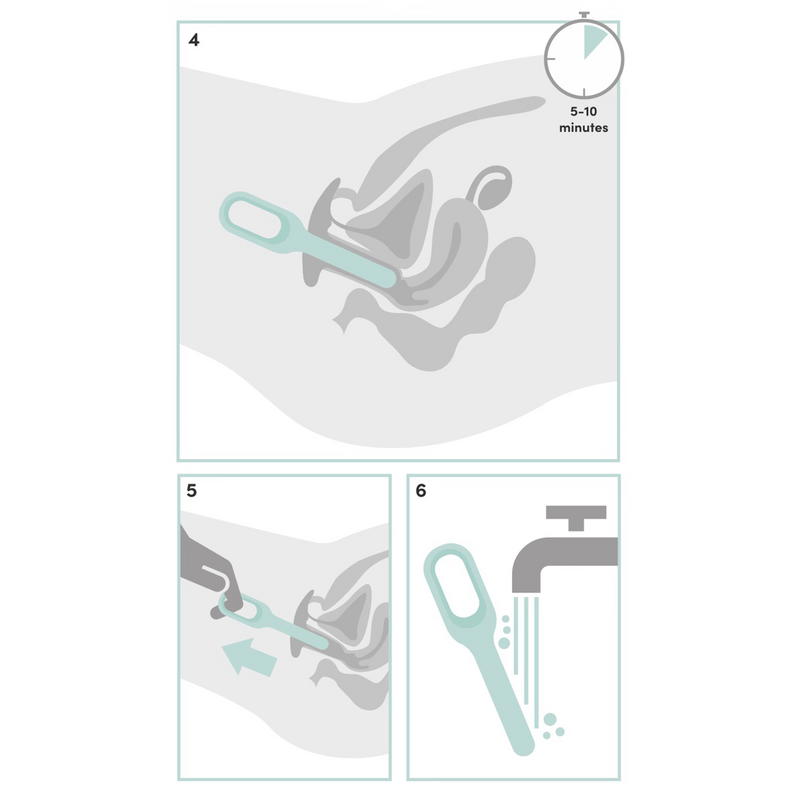 4

5-10 minutes

5

6