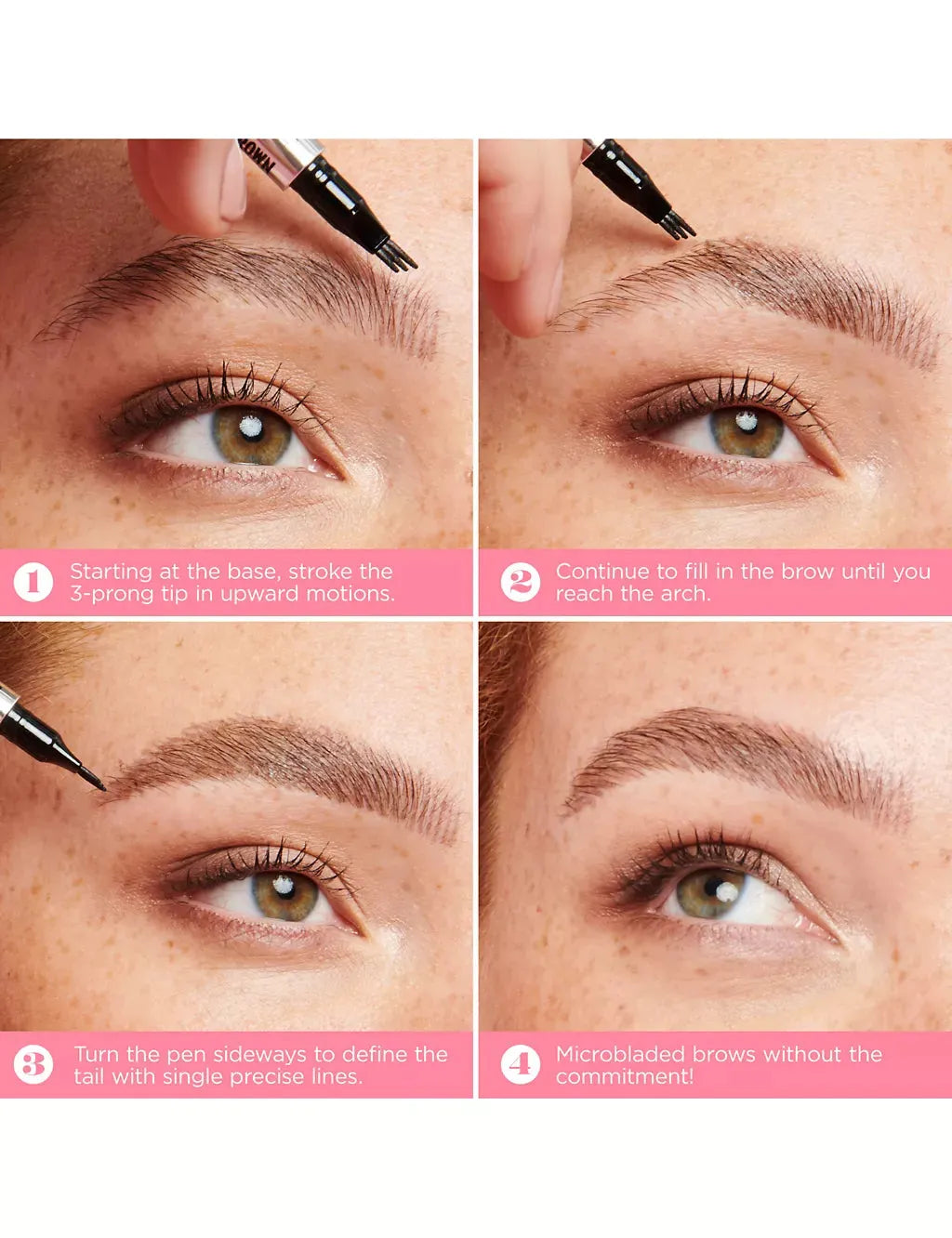 1 Starting at the base, stroke the 3-prong tip in upward motions.

2 Continue to fill in the brow until you reach the arch.

3 Turn the pen sideways to define the tail with single precise lines.

4 Microbladed brows without the commitment!