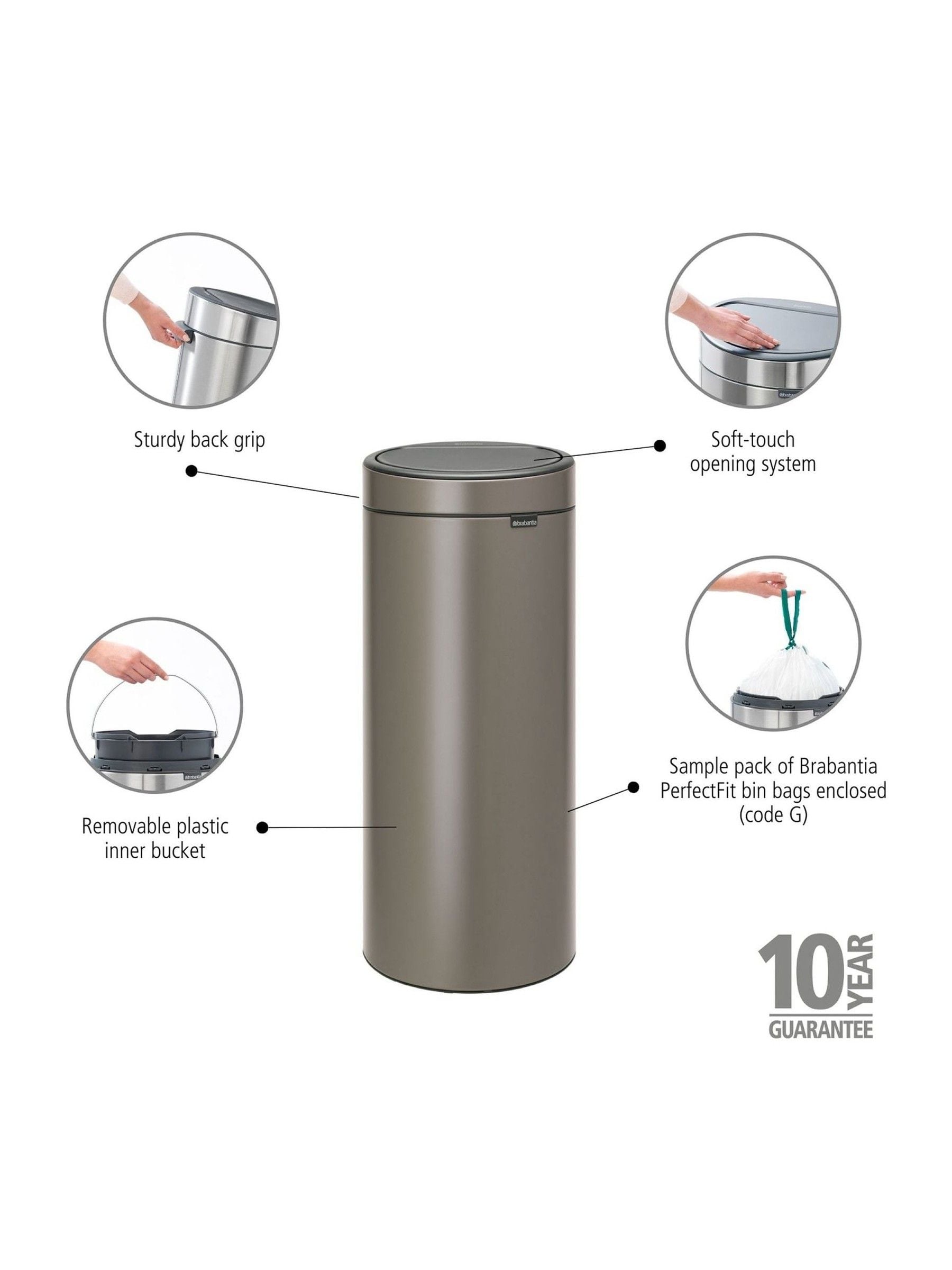 Sturdy back grip

Soft-touch opening system

brabantia

Removable plastic inner bucket

Sample pack of Brabantia PerfectFit bin bags enclosed (code G)

10 YEAR GUARANTEE