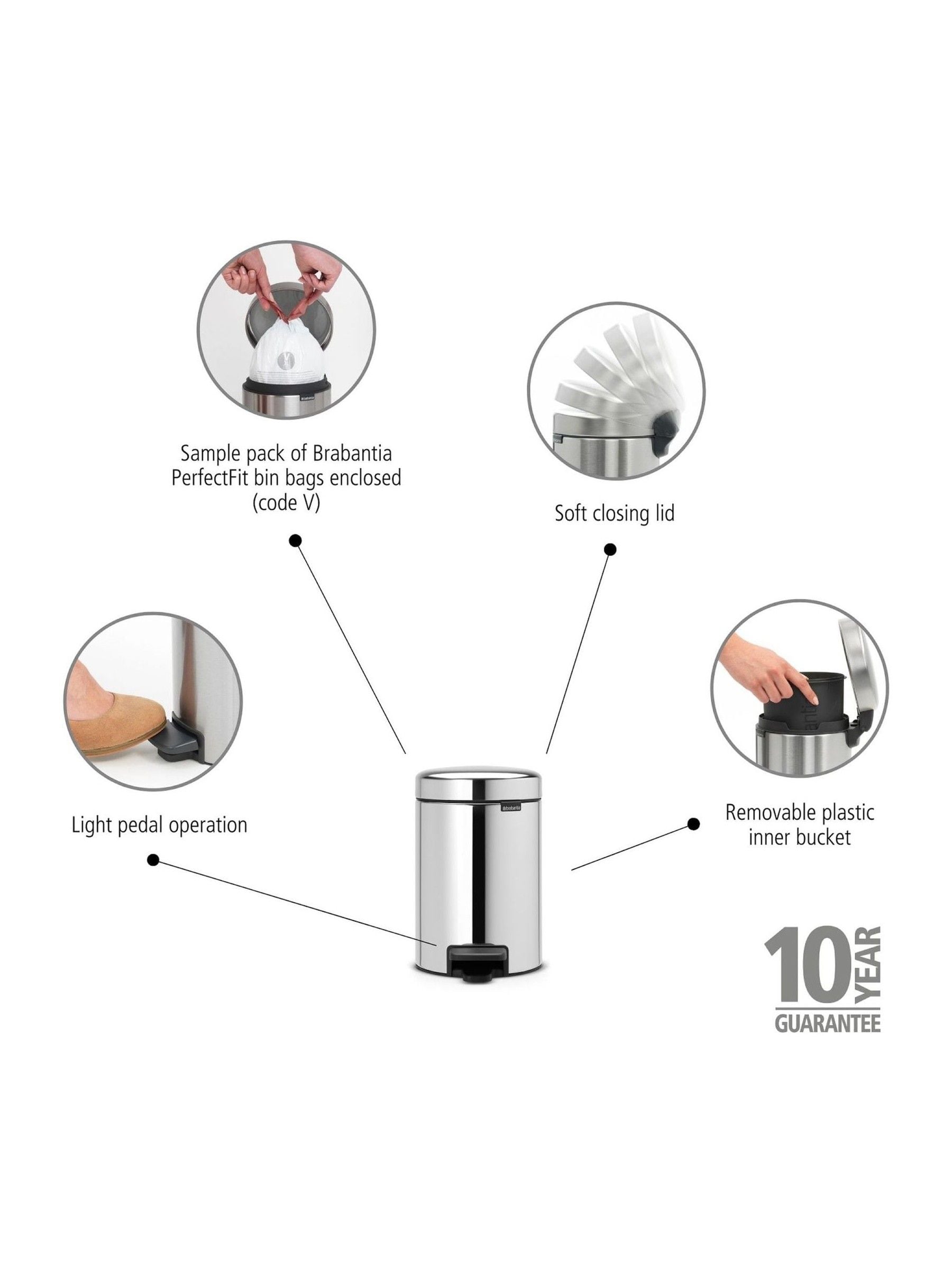 Sample pack of Brabantia PerfectFit bin bags enclosed (code V)

Soft closing lid

Light pedal operation

Removable plastic inner bucket

brabantia

10 YEAR GUARANTEE