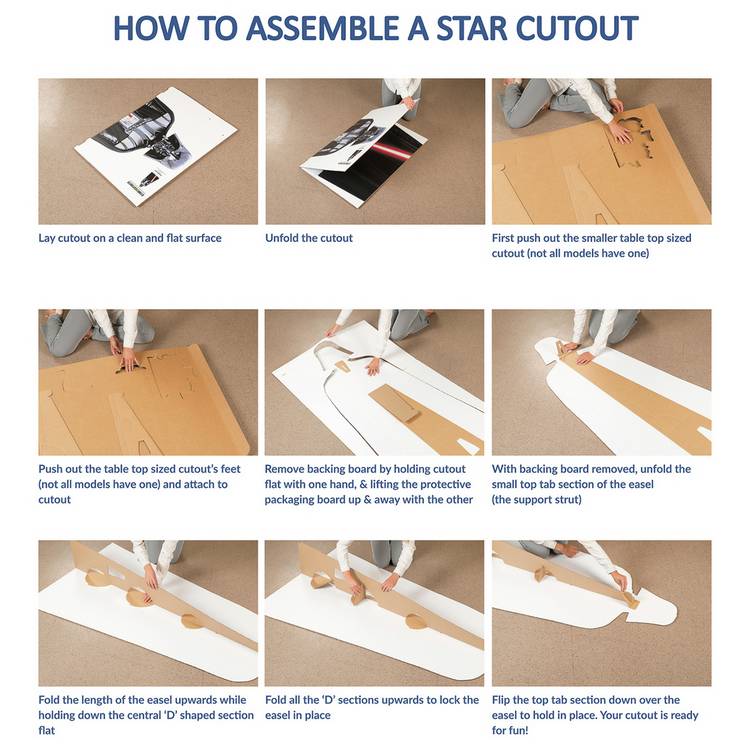 HOW TO ASSEMBLE A STAR CUTOUT

Lay cutout on a clean and flat surface

Unfold the cutout

First push out the smaller table top sized cutout (not all models have one)

Push out the table top sized cutout's feet (not all models have one) and attach to cutout

Remove backing board by holding cutout flat with one hand, & lifting the protective packaging board up & away with the other

With backing board removed, unfold the small top tab section of the easel (the support strut)

Fold the length of the easel upwards while holding down the central 'D' shaped section flat

Fold all the 'D' sections upwards to lock the easel in place

Flip the top tab section down over the easel to hold in place. Your cutout is ready for fun!