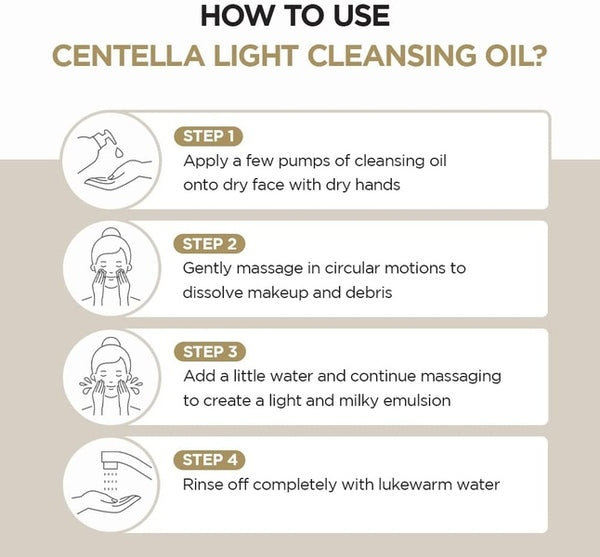 HOW TO USE
CENTELLA LIGHT CLEANSING OIL?

STEP 1
Apply a few pumps of cleansing oil onto dry face with dry hands

STEP 2
Gently massage in circular motions to dissolve makeup and debris

STEP 3
Add a little water and continue massaging to create a light and milky emulsion

STEP 4
Rinse off completely with lukewarm water