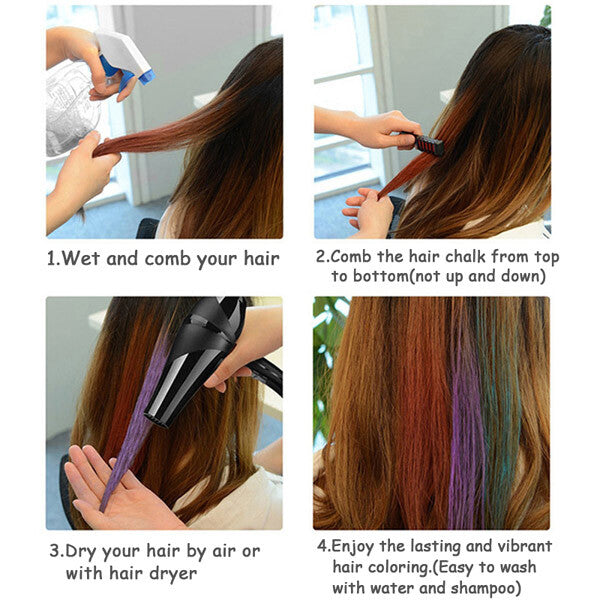 1.Wet and comb your hair

2.Comb the hair chalk from top to bottom(not up and down)

3.Dry your hair by air or with hair dryer

4.Enjoy the lasting and vibrant hair coloring.(Easy to wash with water and shampoo)