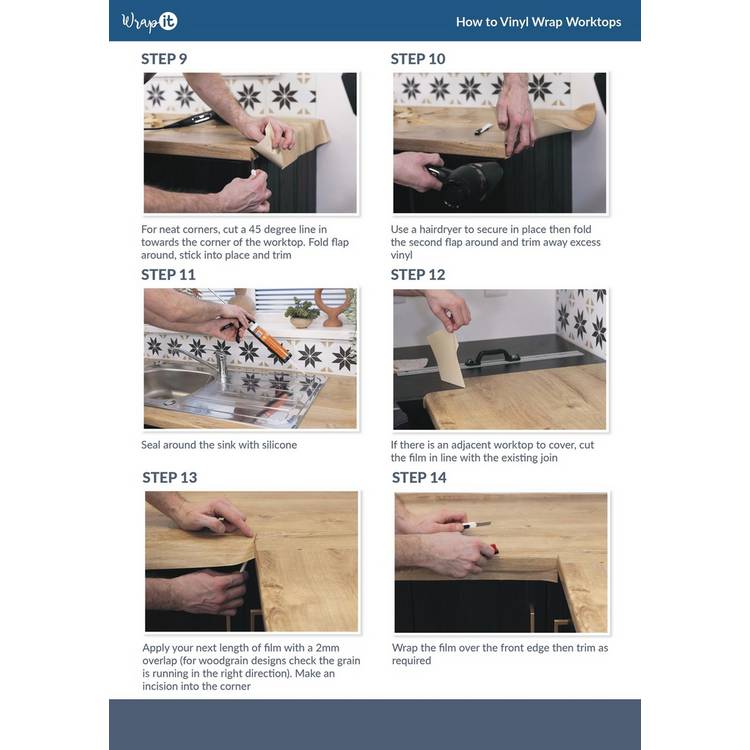 Wrap it

How to Vinyl Wrap Worktops

STEP 9

For neat corners, cut a 45 degree line in towards the corner of the worktop. Fold flap around, stick into place and trim

STEP 10

Use a hairdryer to secure in place then fold the second flap around and trim away excess vinyl

STEP 11

Seal around the sink with silicone

STEP 12

If there is an adjacent worktop to cover, cut the film in line with the existing join

STEP 13

Apply your next length of film with a 2mm overlap (for woodgrain designs check the grain is running in the right direction). Make an incision into the corner

STEP 14

Wrap the film over the front edge then trim as required