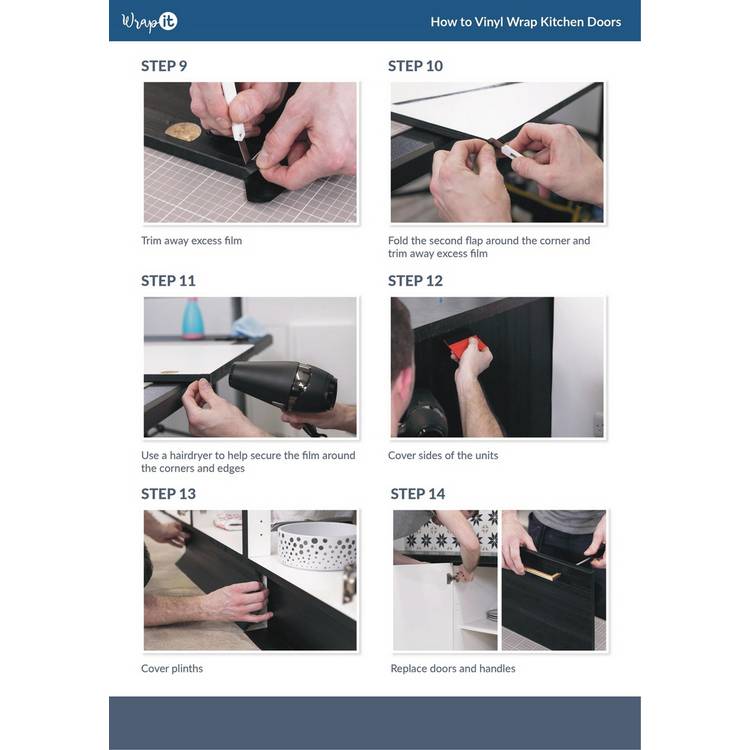 Wrap it

How to Vinyl Wrap Kitchen Doors

STEP 9

Trim away excess film

STEP 10

Fold the second flap around the corner and trim away excess film

STEP 11

Use a hairdryer to help secure the film around the corners and edges

STEP 12

Cover sides of the units

STEP 13

Cover plinths

STEP 14

Replace doors and handles