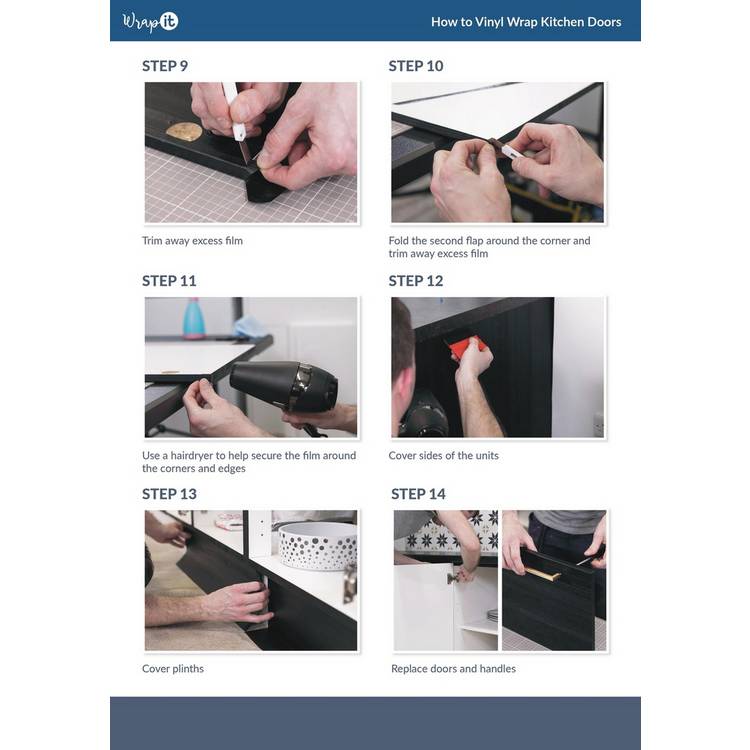 Wrap it

How to Vinyl Wrap Kitchen Doors

STEP 9

Trim away excess film

STEP 10

Fold the second flap around the corner and trim away excess film

STEP 11

Use a hairdryer to help secure the film around the corners and edges

STEP 12

Cover sides of the units

STEP 13

Cover plinths

STEP 14

Replace doors and handles