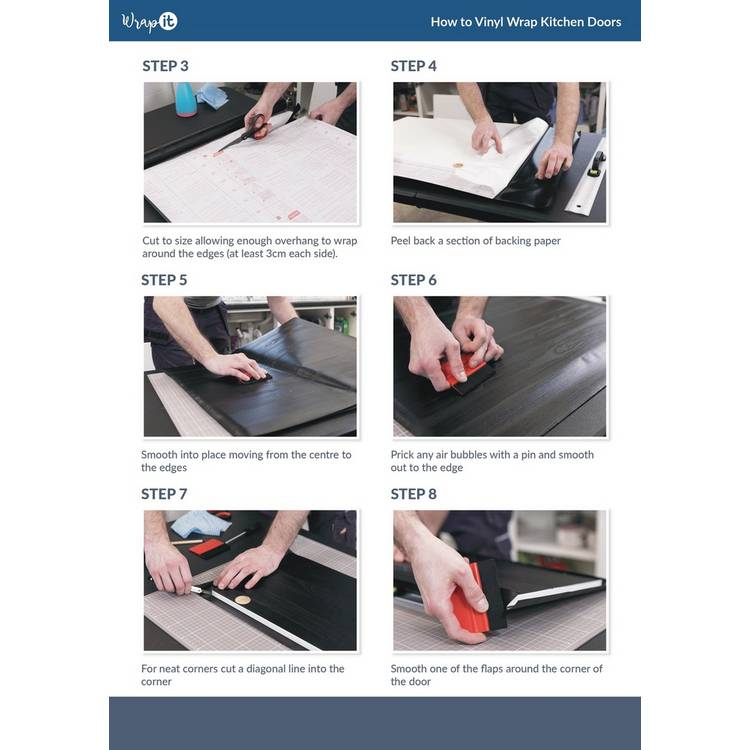 Wrap it

How to Vinyl Wrap Kitchen Doors

STEP 3

Cut to size allowing enough overhang to wrap around the edges (at least 3cm each side).

STEP 4

Peel back a section of backing paper

STEP 5

Smooth into place moving from the centre to the edges

STEP 6

Prick any air bubbles with a pin and smooth out to the edge

STEP 7

For neat corners cut a diagonal line into the corner

STEP 8

Smooth one of the flaps around the corner of the door