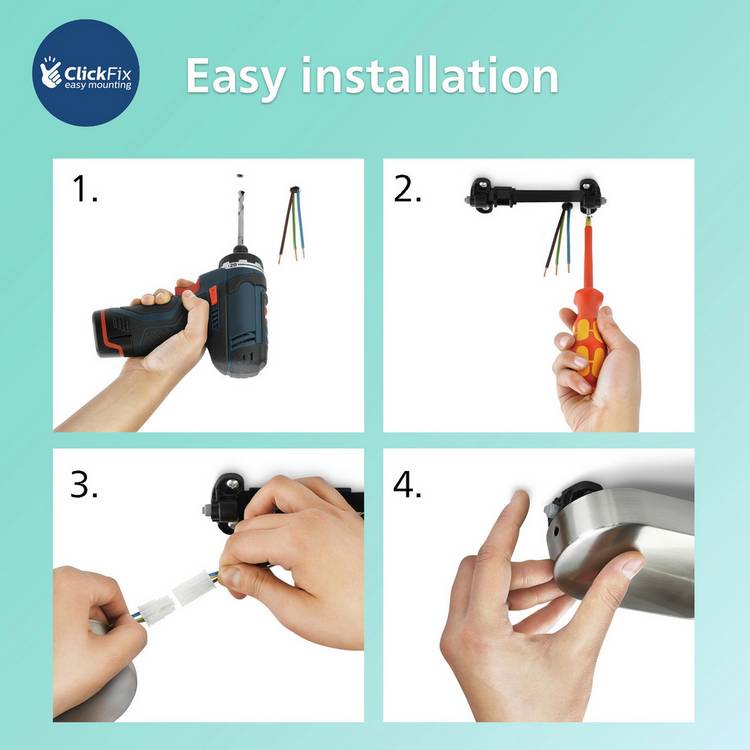 ClickFix
easy mounting

Easy installation

1.

2.

3.

4.