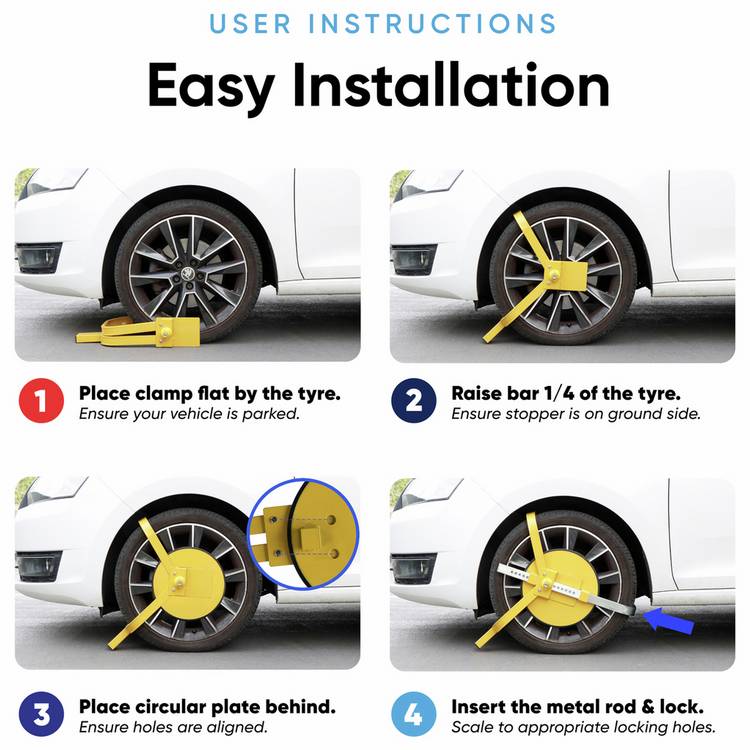 USER INSTRUCTIONS

Easy Installation

1 Place clamp flat by the tyre.
Ensure your vehicle is parked.

2 Raise bar 1/4 of the tyre.
Ensure stopper is on ground side.

3 Place circular plate behind.
Ensure holes are aligned.

4 Insert the metal rod & lock.
Scale to appropriate locking holes.