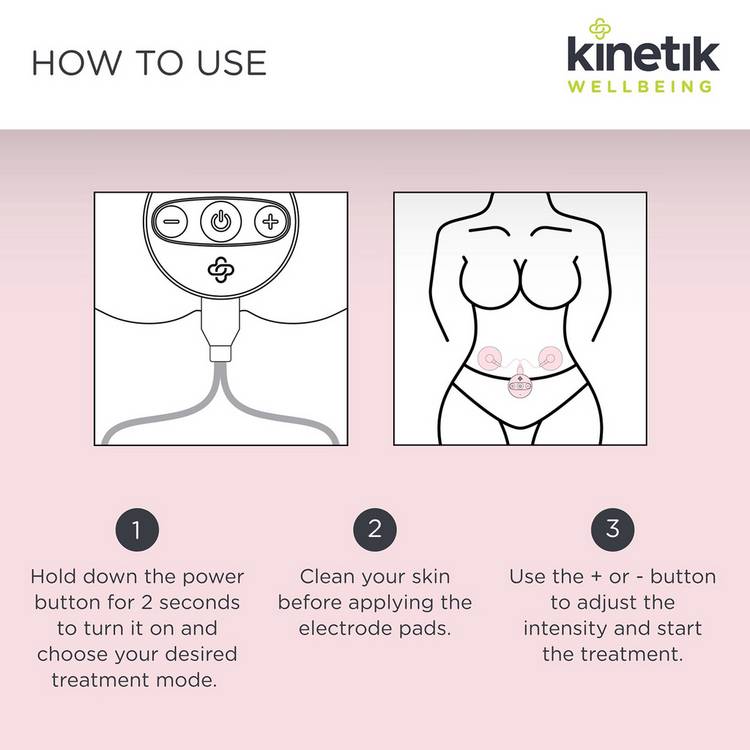 HOW TO USE

kinetik WELLBEING

1
Hold down the power button for 2 seconds to turn it on and choose your desired treatment mode.

2
Clean your skin before applying the electrode pads.

3
Use the + or - button to adjust the intensity and start the treatment.