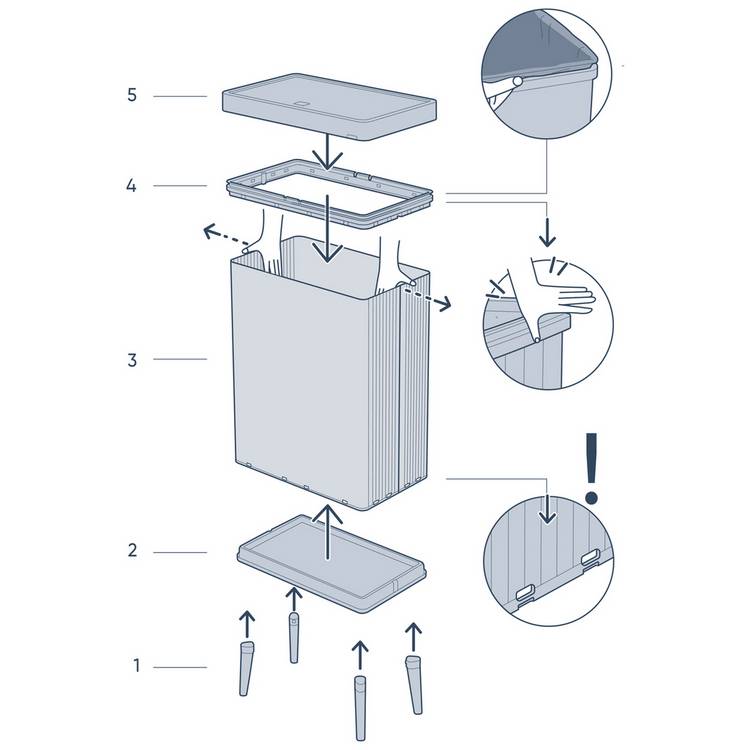 5

4

3

2

1

!