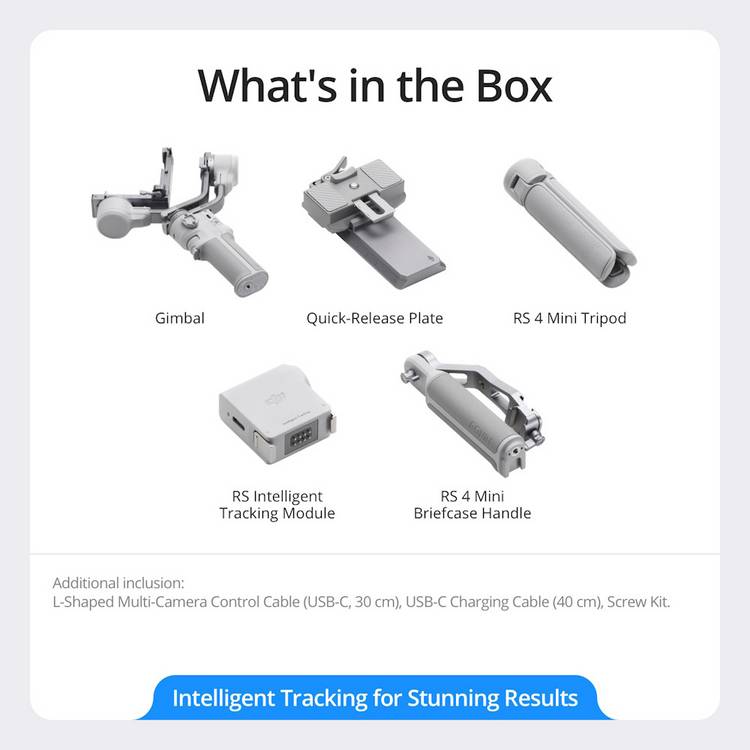 What's in the Box

Gimbal

Quick-Release Plate

RS 4 Mini Tripod

RS Intelligent Tracking Module

RS 4 Mini Briefcase Handle

Additional inclusion:
L-Shaped Multi-Camera Control Cable (USB-C, 30 cm), USB-C Charging Cable (40 cm), Screw Kit.

Intelligent Tracking for Stunning Results