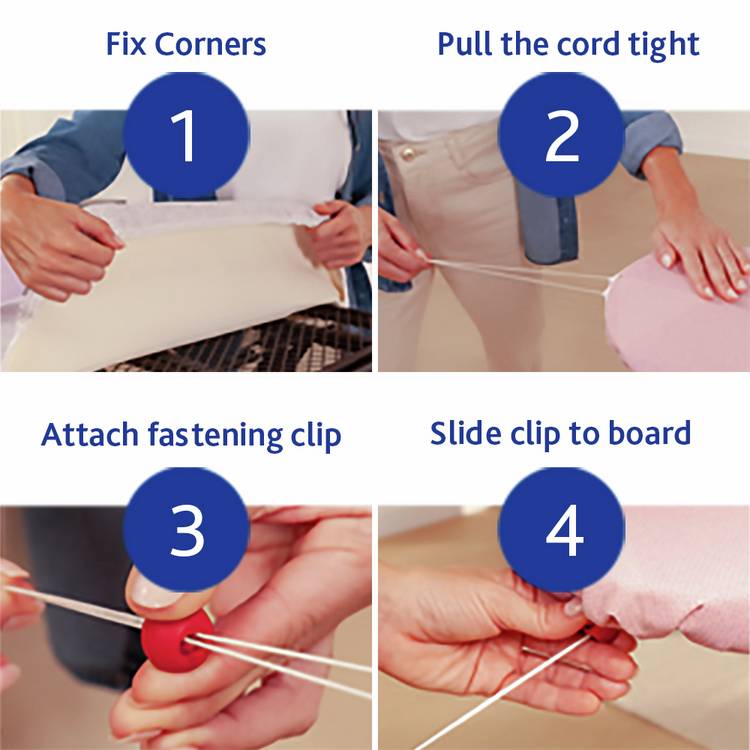 Fix Corners

1

Pull the cord tight

2

Attach fastening clip

3

Slide clip to board

4