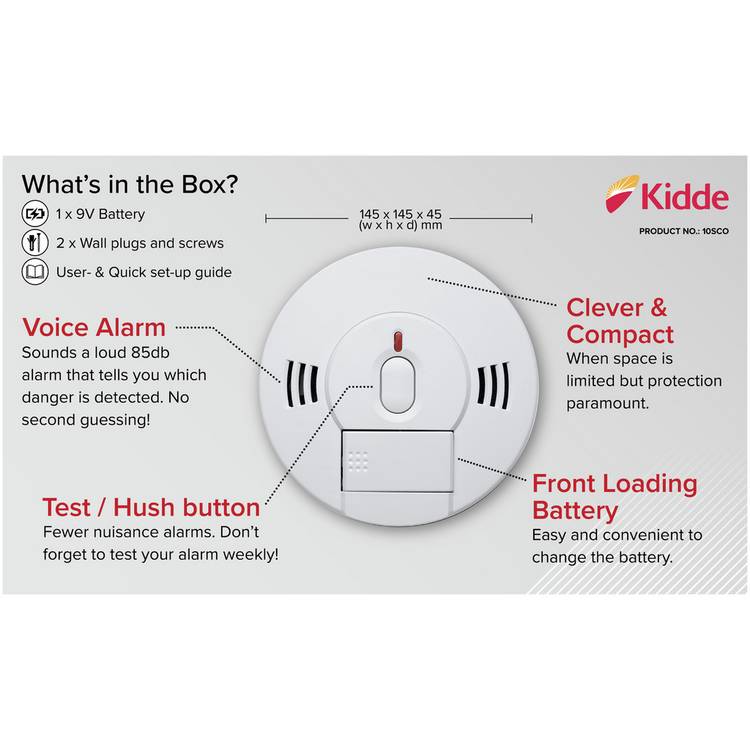 What's in the Box?

1 x 9V Battery

2 x Wall plugs and screws

User- & Quick set-up guide

145 x 145 x 45
(w x h x d) mm

Kidde

PRODUCT NO.: 10SCO

Voice Alarm
Sounds a loud 85db alarm that tells you which danger is detected. No second guessing!

Clever & Compact
When space is limited but protection paramount.

Test / Hush button
Fewer nuisance alarms. Don't forget to test your alarm weekly!

Front Loading Battery
Easy and convenient to change the battery.