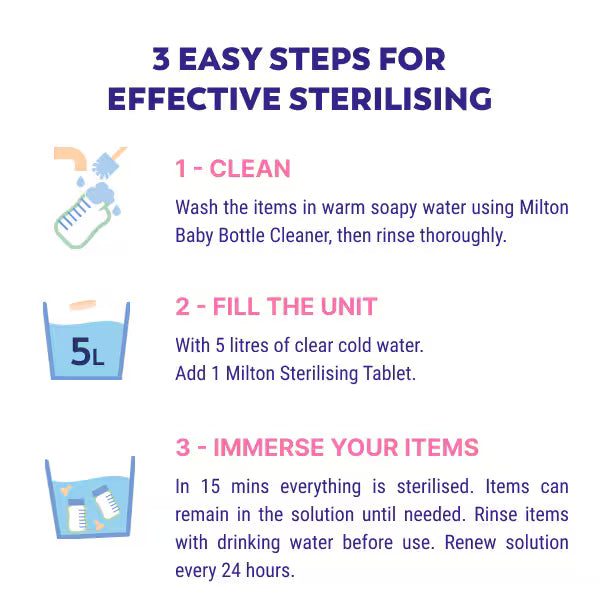 3 EASY STEPS FOR EFFECTIVE STERILISING

1 - CLEAN

Wash the items in warm soapy water using Milton Baby Bottle Cleaner, then rinse thoroughly.

5L

2 - FILL THE UNIT

With 5 litres of clear cold water.
Add 1 Milton Sterilising Tablet.

3 - IMMERSE YOUR ITEMS

In 15 mins everything is sterilised. Items can remain in the solution until needed. Rinse items with drinking water before use. Renew solution every 24 hours.