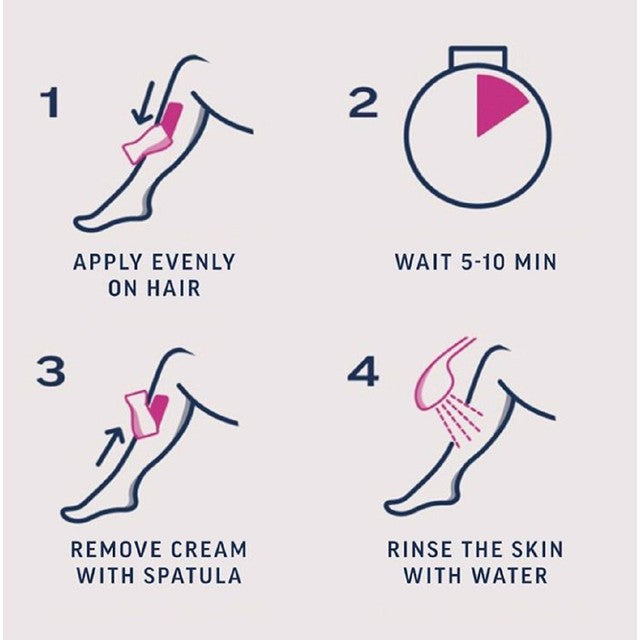 1

APPLY EVENLY ON HAIR

2

WAIT 5-10 MIN

3

REMOVE CREAM WITH SPATULA

4

RINSE THE SKIN WITH WATER