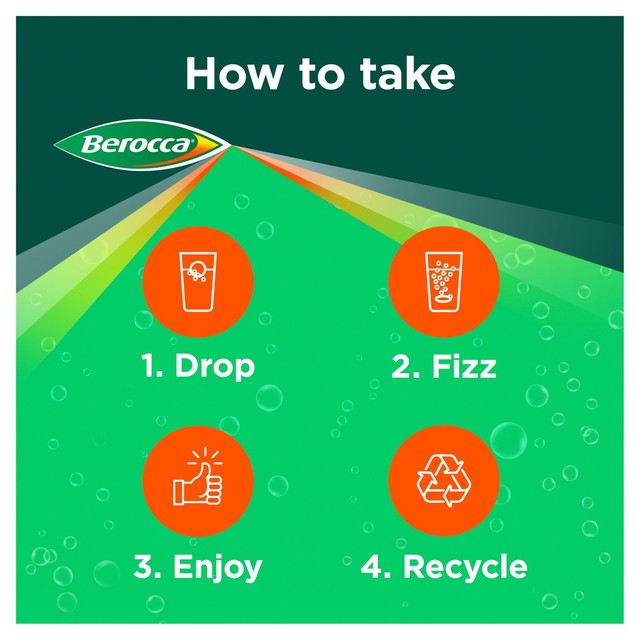 How to take

Berocca

1. Drop

2. Fizz

3. Enjoy

4. Recycle