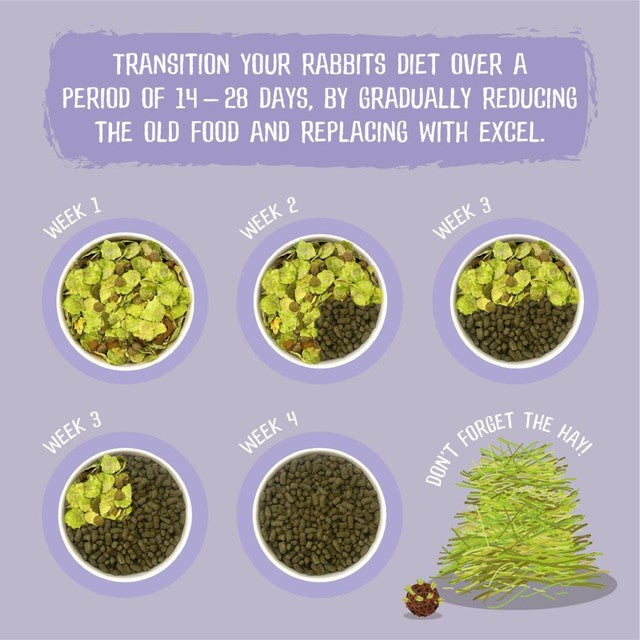 TRANSITION YOUR RABBITS DIET OVER A PERIOD OF 14 – 28 DAYS, BY GRADUALLY REDUCING THE OLD FOOD AND REPLACING WITH EXCEL.

WEEK 1

WEEK 2

WEEK 3

WEEK 3

WEEK 4

DON'T FORGET THE HAY!