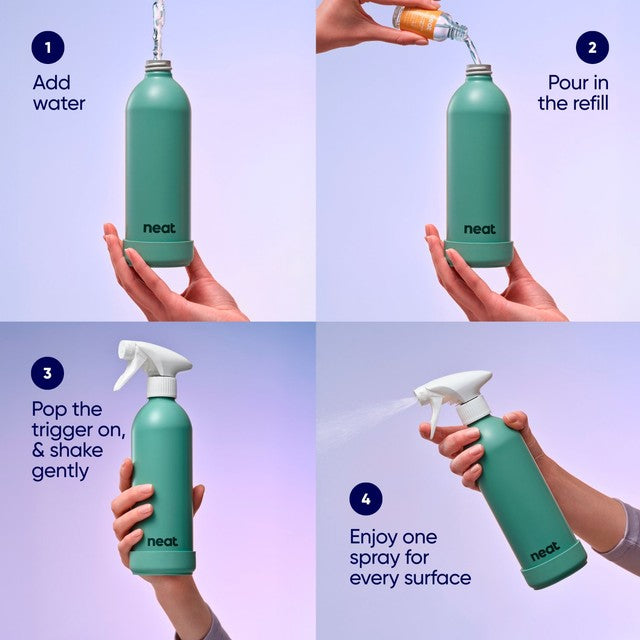 1
Add water

neat

2
Pour in the refill

neat

3
Pop the trigger on, & shake gently

neat

4
Enjoy one spray for every surface

neat