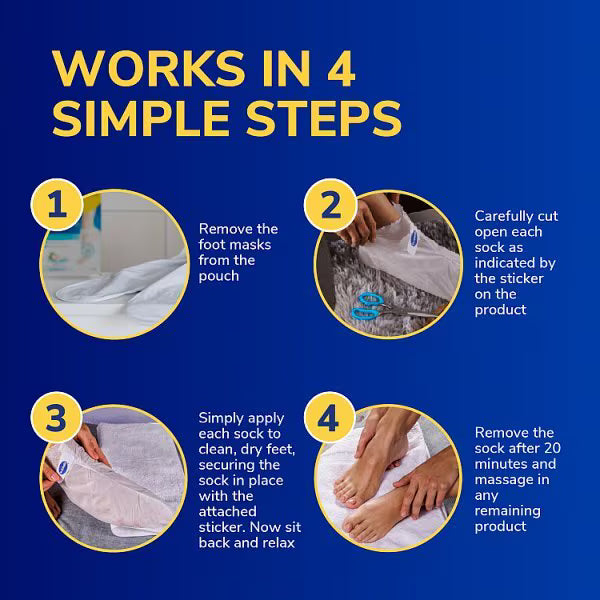 WORKS IN 4 SIMPLE STEPS

1

Remove the foot masks from the pouch

2

Carefully cut open each sock as indicated by the sticker on the product

3

Simply apply each sock to clean, dry feet, securing the sock in place with the attached sticker. Now sit back and relax

4

Remove the sock after 20 minutes and massage in any remaining product