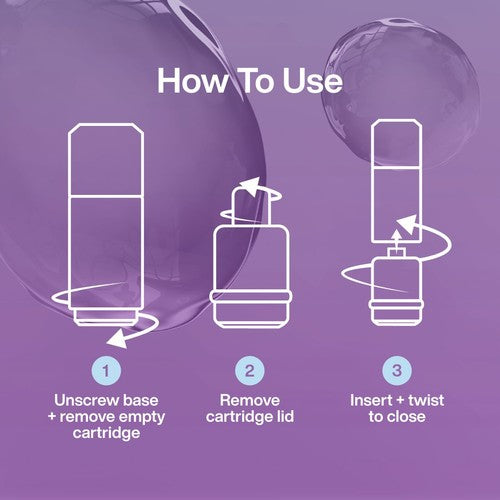 How To Use

1
Unscrew base + remove empty cartridge

2
Remove cartridge lid

3
Insert + twist to close