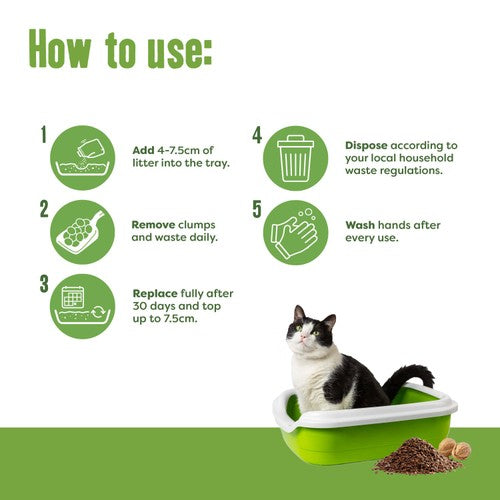 How to use:

1 Add 4-7.5cm of litter into the tray.

2 Remove clumps and waste daily.

3 Replace fully after 30 days and top up to 7.5cm.

4 Dispose according to your local household waste regulations.

5 Wash hands after every use.