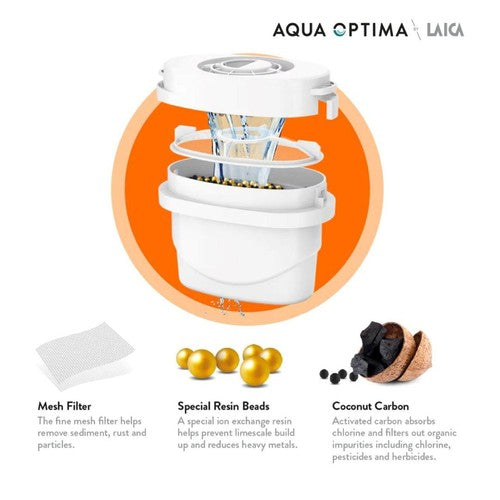 AQUA OPTIMA LAICA

Mesh Filter
The fine mesh filter helps remove sediment, rust and particles.

Special Resin Beads
A special ion exchange resin helps prevent limescale build up and reduces heavy metals.

Coconut Carbon
Activated carbon absorbs chlorine and filters out organic impurities including chlorine, pesticides and herbicides.