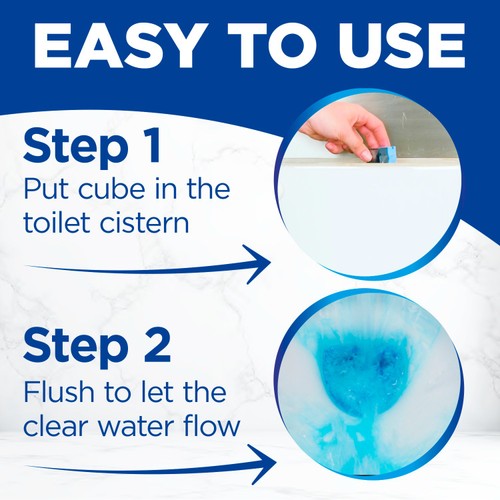 EASY TO USE

Step 1
Put cube in the toilet cistern

Step 2
Flush to let the clear water flow