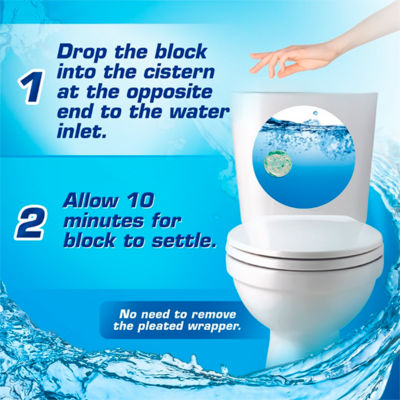 1 Drop the block into the cistern at the opposite end to the water inlet.

2 Allow 10 minutes for block to settle.

No need to remove the pleated wrapper.