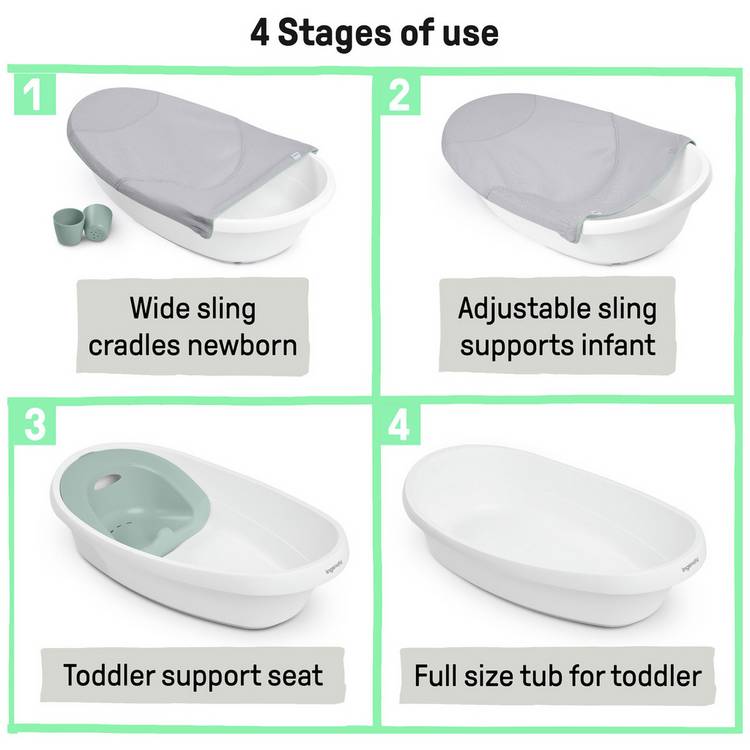 4 Stages of use

1

Wide sling cradles newborn

2

Adjustable sling supports infant

3

ingenuity

Toddler support seat

4

ingenuity

Full size tub for toddler