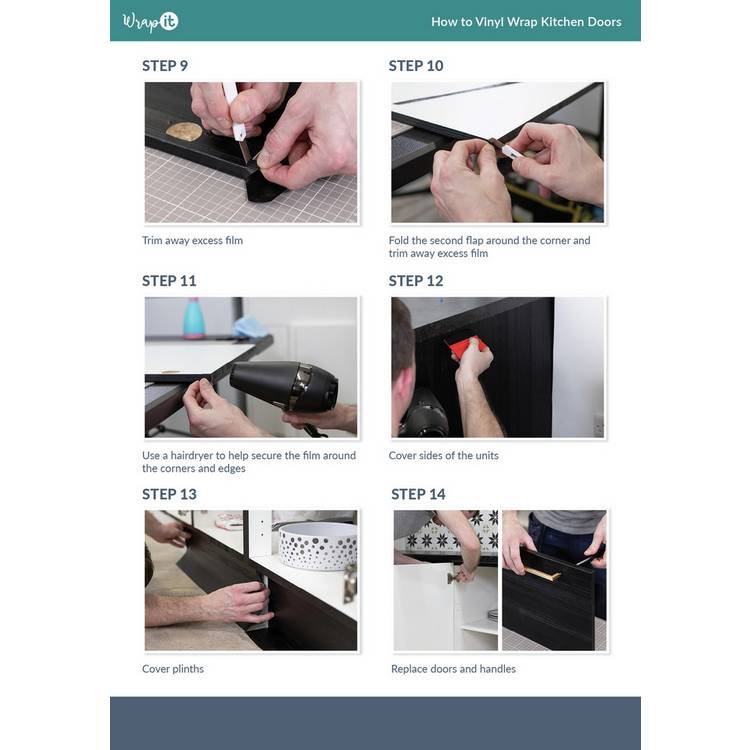 Wrap it

How to Vinyl Wrap Kitchen Doors

STEP 9

Trim away excess film

STEP 10

Fold the second flap around the corner and trim away excess film

STEP 11

Use a hairdryer to help secure the film around the corners and edges

STEP 12

Cover sides of the units

STEP 13

Cover plinths

STEP 14

Replace doors and handles