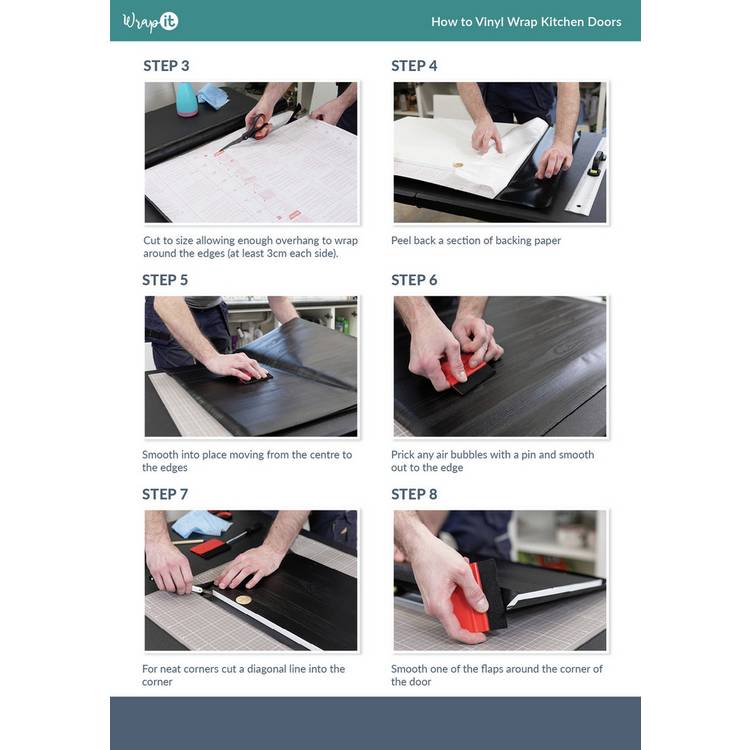 Wrap it

How to Vinyl Wrap Kitchen Doors

STEP 3

Cut to size allowing enough overhang to wrap around the edges (at least 3cm each side).

STEP 4

Peel back a section of backing paper

STEP 5

Smooth into place moving from the centre to the edges

STEP 6

Prick any air bubbles with a pin and smooth out to the edge

STEP 7

For neat corners cut a diagonal line into the corner

STEP 8

Smooth one of the flaps around the corner of the door