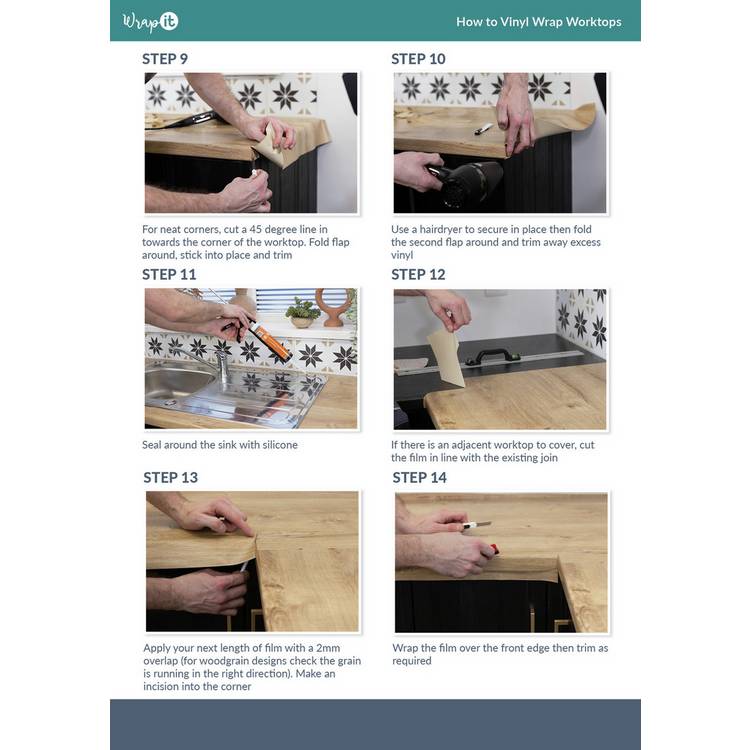 Wrap it

How to Vinyl Wrap Worktops

STEP 9

For neat corners, cut a 45 degree line in towards the corner of the worktop. Fold flap around, stick into place and trim

STEP 10

Use a hairdryer to secure in place then fold the second flap around and trim away excess vinyl

STEP 11

Seal around the sink with silicone

STEP 12

If there is an adjacent worktop to cover, cut the film in line with the existing join

STEP 13

Apply your next length of film with a 2mm overlap (for woodgrain designs check the grain is running in the right direction). Make an incision into the corner

STEP 14

Wrap the film over the front edge then trim as required