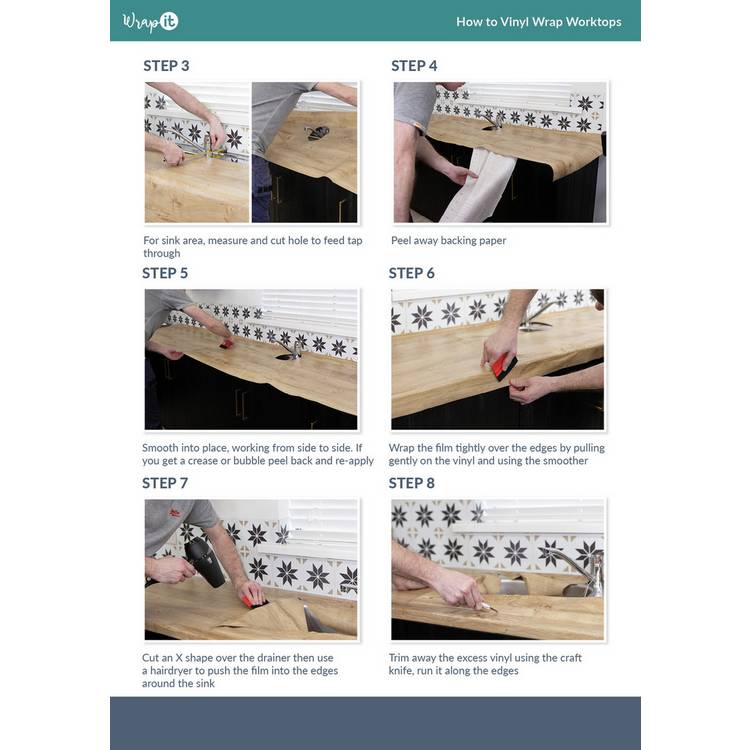 Wrap it

How to Vinyl Wrap Worktops

STEP 3

For sink area, measure and cut hole to feed tap through

STEP 4

Peel away backing paper

STEP 5

Smooth into place, working from side to side. If you get a crease or bubble peel back and re-apply

STEP 6

Wrap the film tightly over the edges by pulling gently on the vinyl and using the smoother

STEP 7

Cut an X shape over the drainer then use a hairdryer to push the film into the edges around the sink

STEP 8

Trim away the excess vinyl using the craft knife, run it along the edges