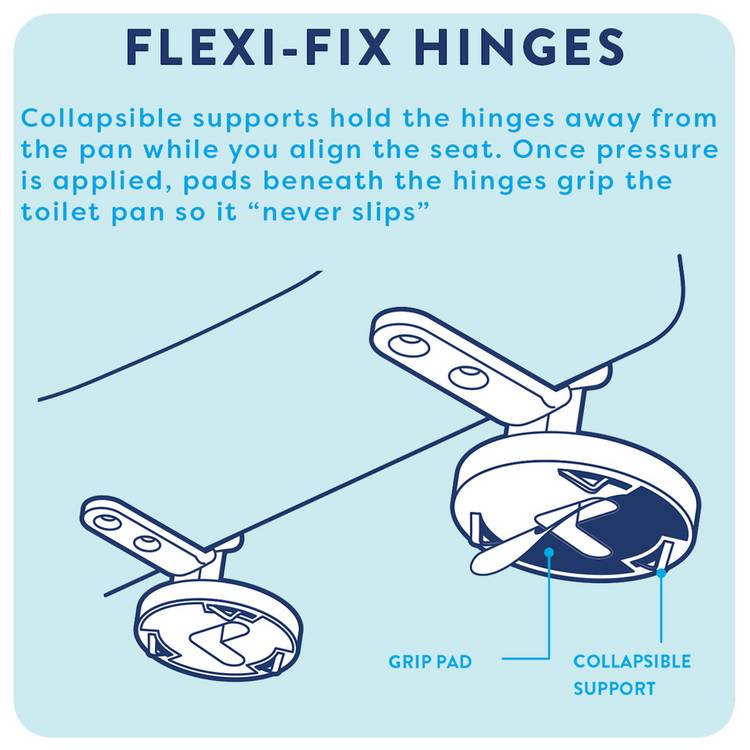 FLEXI-FIX HINGES

Collapsible supports hold the hinges away from the pan while you align the seat. Once pressure is applied, pads beneath the hinges grip the toilet pan so it “never slips”

GRIP PAD

COLLAPSIBLE SUPPORT