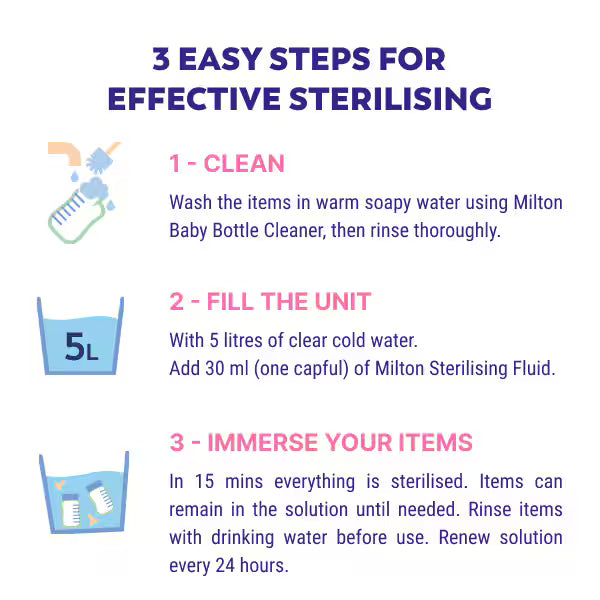 3 EASY STEPS FOR EFFECTIVE STERILISING

1 - CLEAN

Wash the items in warm soapy water using Milton Baby Bottle Cleaner, then rinse thoroughly.

5L

2 - FILL THE UNIT

With 5 litres of clear cold water.
Add 30 ml (one capful) of Milton Sterilising Fluid.

3 - IMMERSE YOUR ITEMS

In 15 mins everything is sterilised. Items can remain in the solution until needed. Rinse items with drinking water before use. Renew solution every 24 hours.