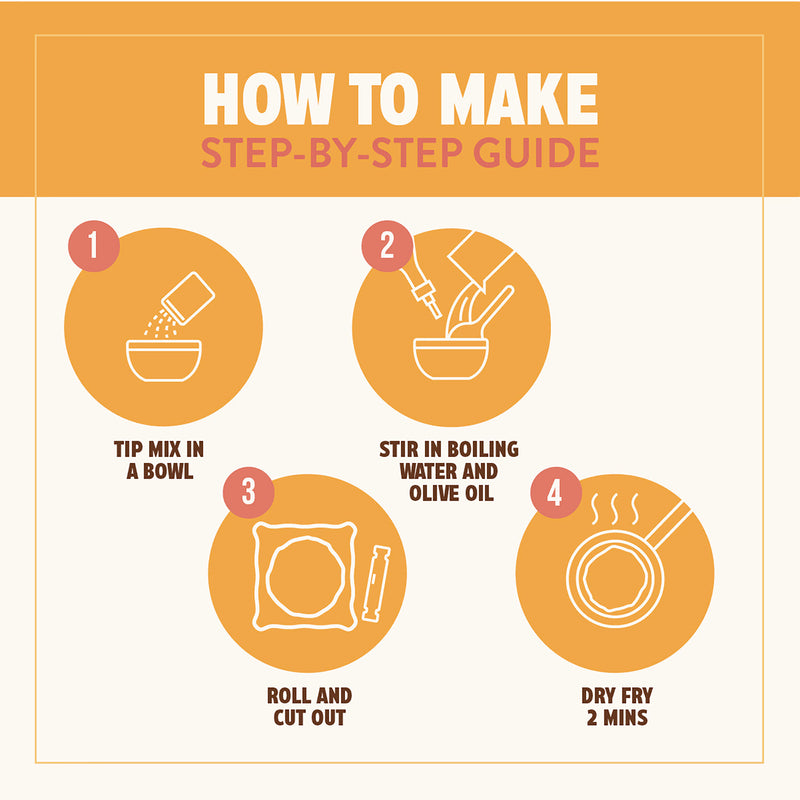 HOW TO MAKE
STEP-BY-STEP GUIDE

1
TIP MIX IN A BOWL

2
STIR IN BOILING WATER AND OLIVE OIL

3
ROLL AND CUT OUT

4
DRY FRY 2 MINS