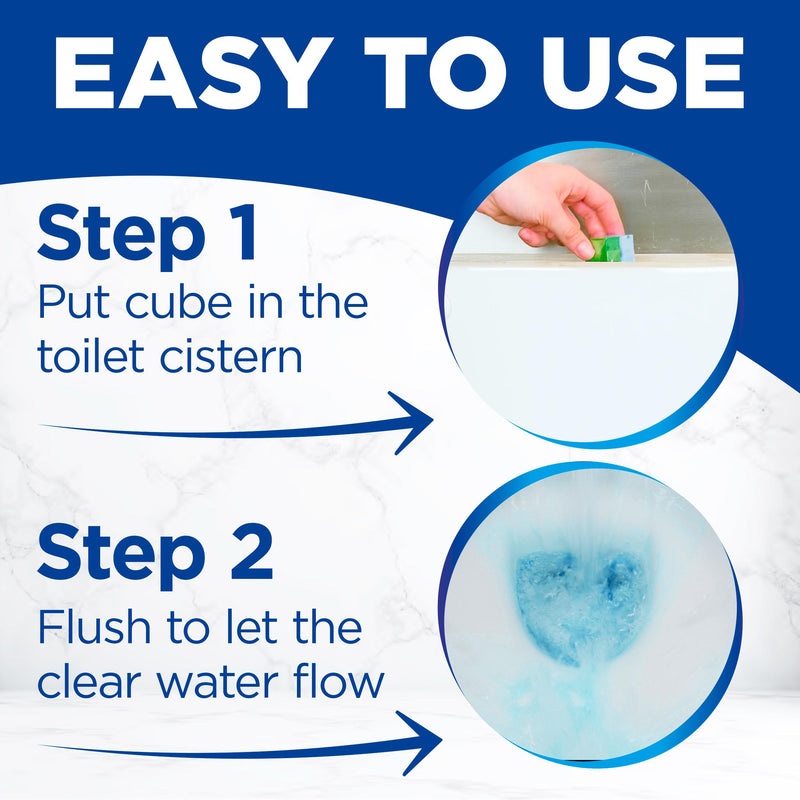 EASY TO USE

Step 1
Put cube in the toilet cistern

Step 2
Flush to let the clear water flow