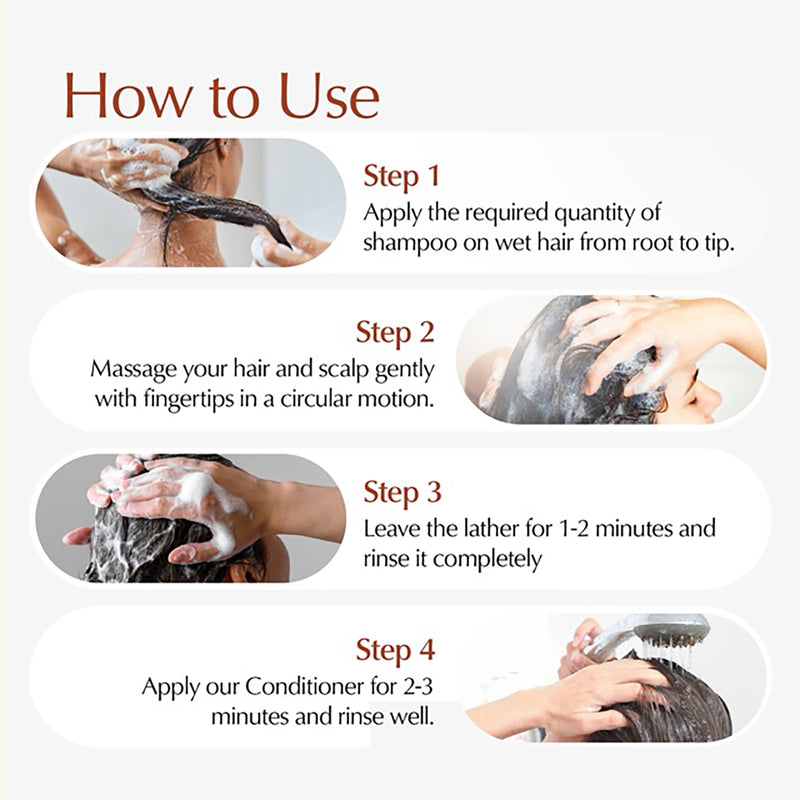 How to Use

Step 1
Apply the required quantity of shampoo on wet hair from root to tip.

Step 2
Massage your hair and scalp gently with fingertips in a circular motion.

Step 3
Leave the lather for 1-2 minutes and rinse it completely

Step 4
Apply our Conditioner for 2-3 minutes and rinse well.