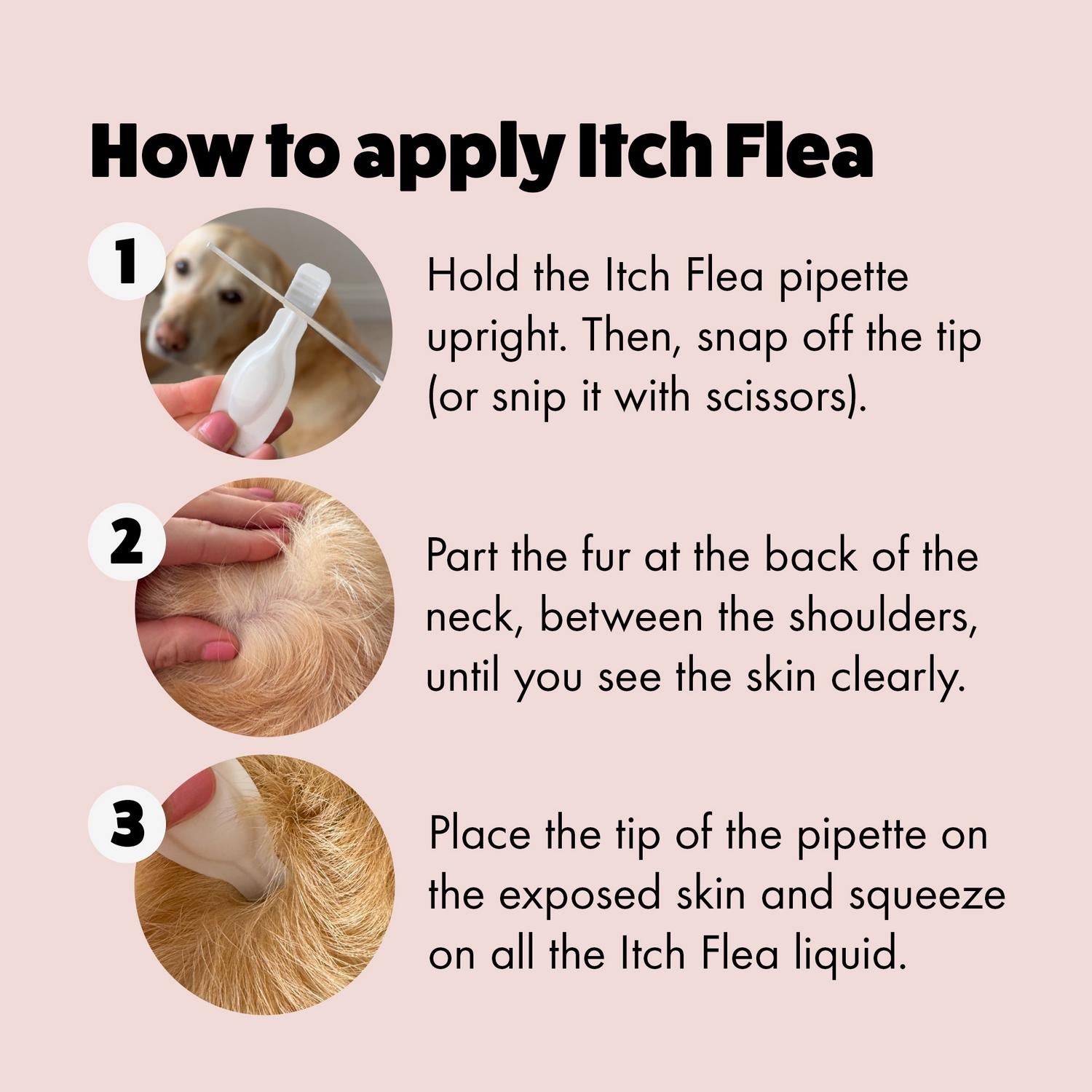 How to apply Itch Flea

1

Hold the Itch Flea pipette upright. Then, snap off the tip (or snip it with scissors).

2

Part the fur at the back of the neck, between the shoulders, until you see the skin clearly.

3

Place the tip of the pipette on the exposed skin and squeeze on all the Itch Flea liquid.