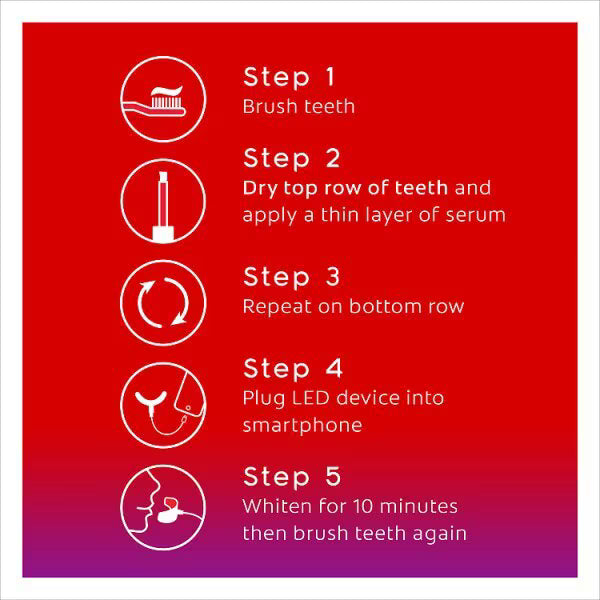 Step 1
Brush teeth

Step 2
Dry top row of teeth and apply a thin layer of serum

Step 3
Repeat on bottom row

Step 4
Plug LED device into smartphone

Step 5
Whiten for 10 minutes then brush teeth again