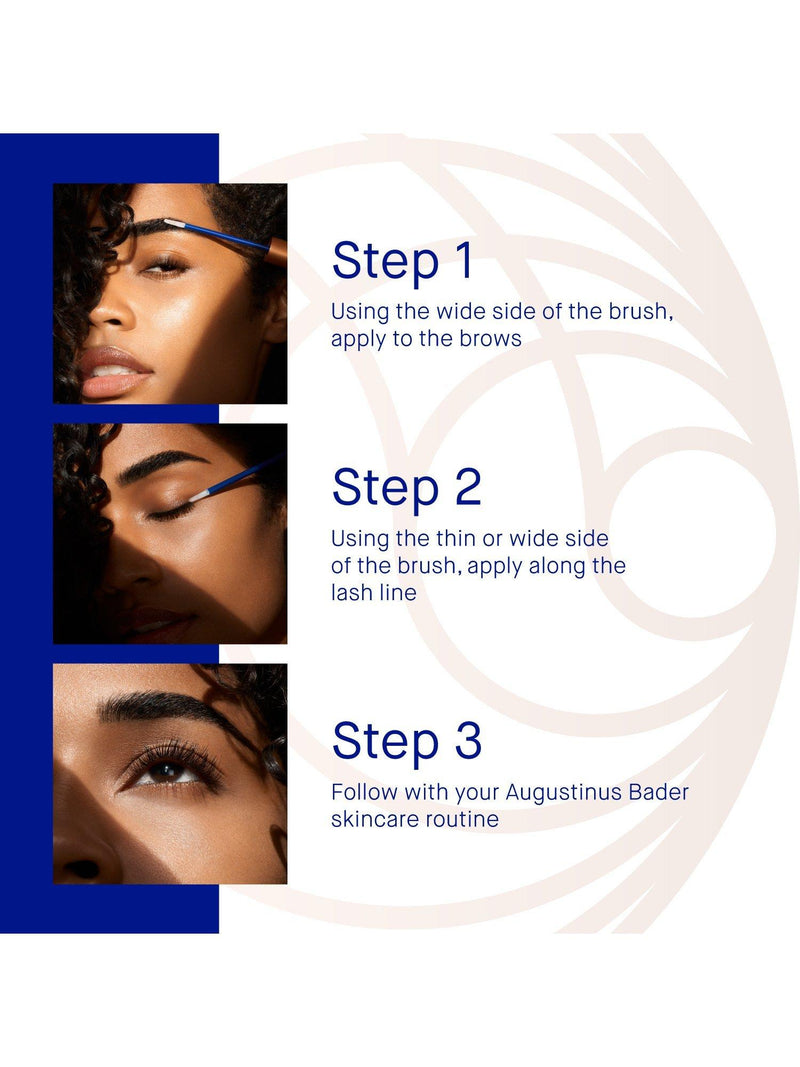 Step 1
Using the wide side of the brush, apply to the brows

Step 2
Using the thin or wide side of the brush, apply along the lash line

Step 3
Follow with your Augustinus Bader skincare routine