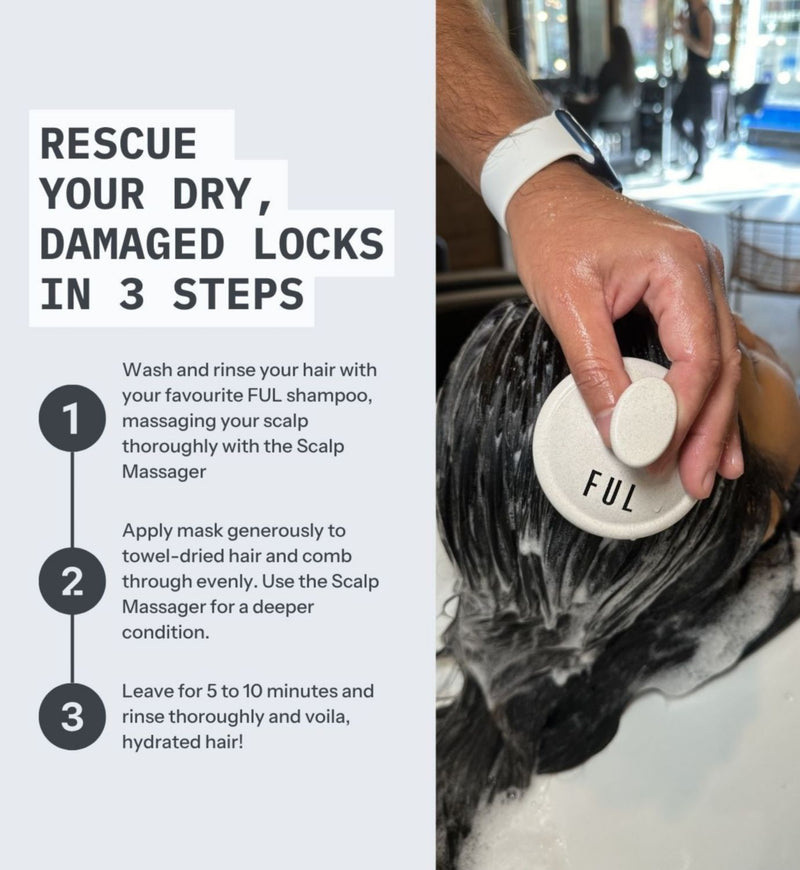 RESCUE YOUR DRY, DAMAGED LOCKS IN 3 STEPS

1

Wash and rinse your hair with your favourite FUL shampoo, massaging your scalp thoroughly with the Scalp Massager

2

Apply mask generously to towel-dried hair and comb through evenly. Use the Scalp Massager for a deeper condition.

3

Leave for 5 to 10 minutes and rinse thoroughly and voila, hydrated hair!

FUL