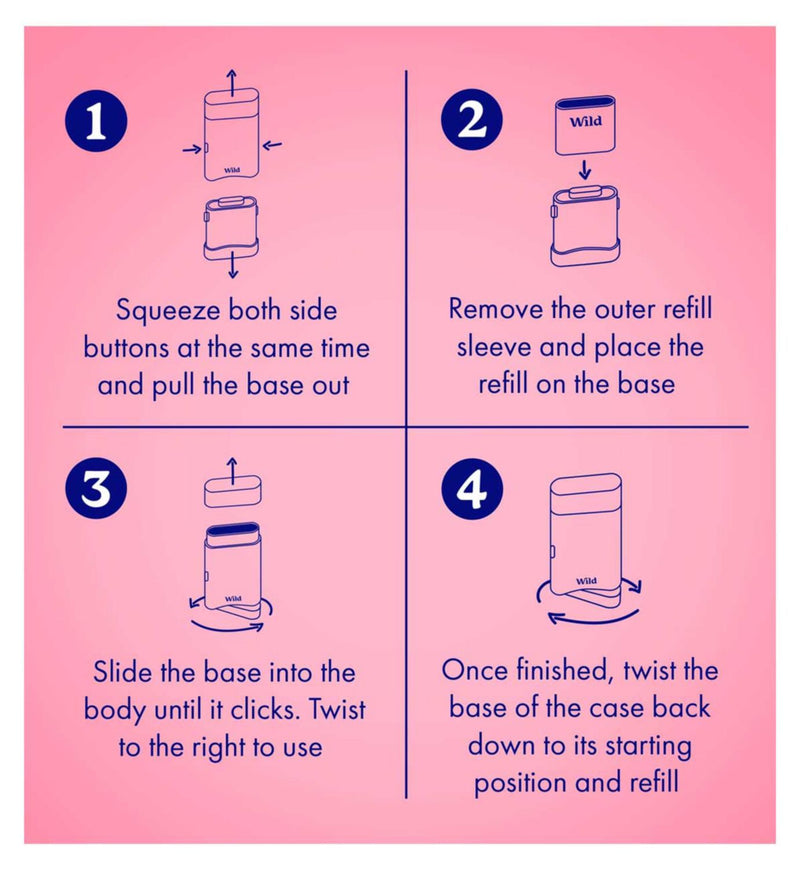 1

Wild

Squeeze both side buttons at the same time and pull the base out

2

Wild

Remove the outer refill sleeve and place the refill on the base

3

Wild

Slide the base into the body until it clicks. Twist to the right to use

4

Wild

Once finished, twist the base of the case back down to its starting position and refill