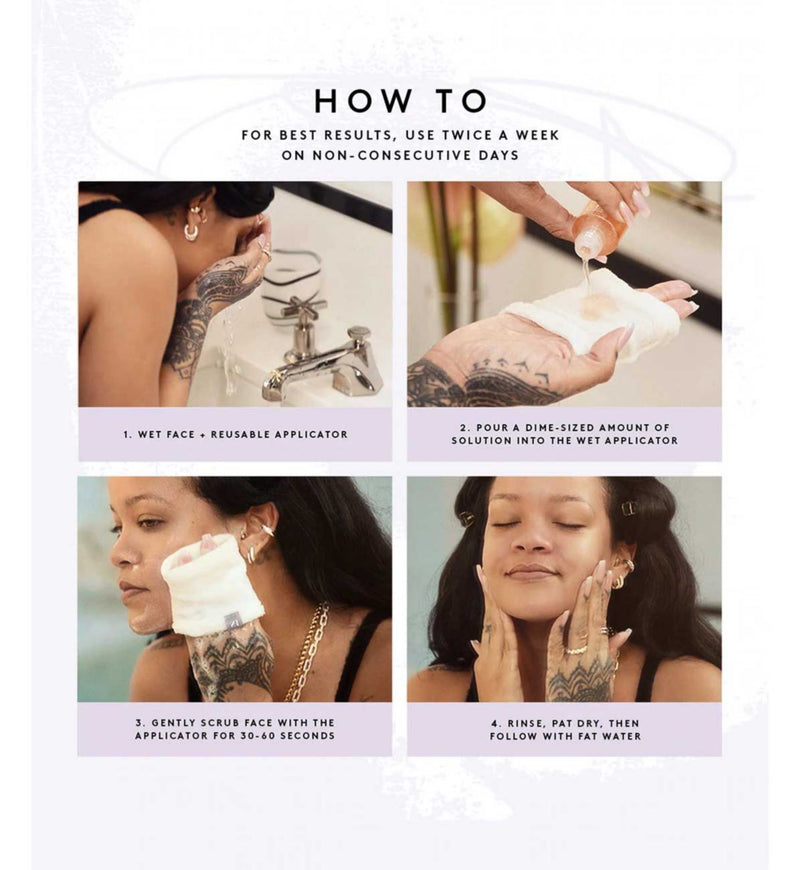 HOW TO

FOR BEST RESULTS, USE TWICE A WEEK ON NON-CONSECUTIVE DAYS

1. WET FACE + REUSABLE APPLICATOR

2. POUR A DIME-SIZED AMOUNT OF SOLUTION INTO THE WET APPLICATOR

3. GENTLY SCRUB FACE WITH THE APPLICATOR FOR 30-60 SECONDS

4. RINSE, PAT DRY, THEN FOLLOW WITH FAT WATER