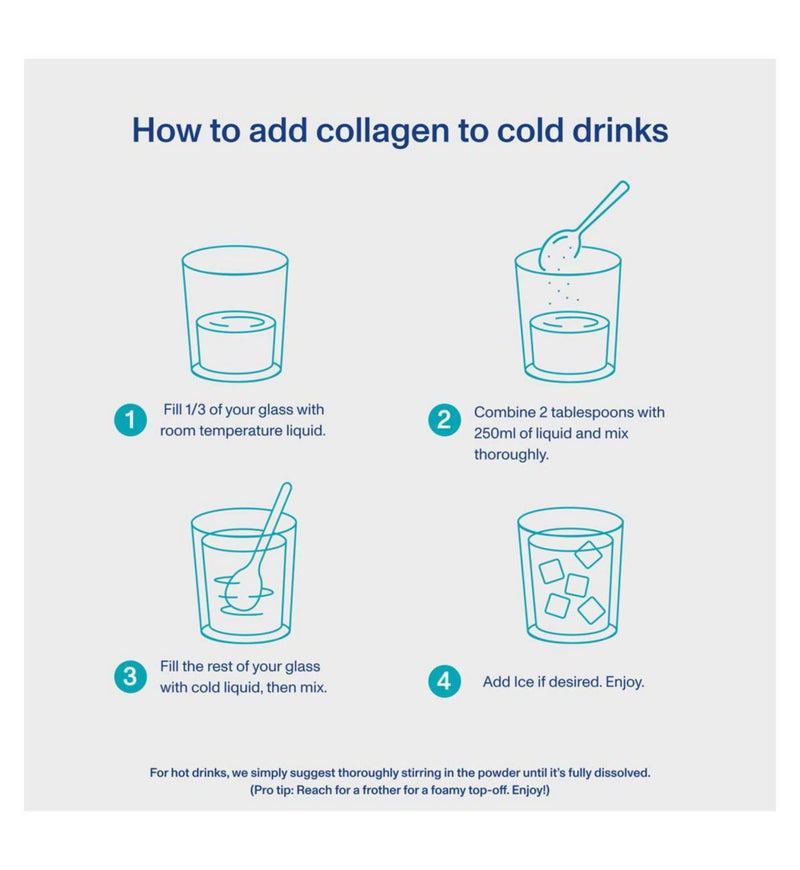 How to add collagen to cold drinks

1 Fill 1/3 of your glass with room temperature liquid.

2 Combine 2 tablespoons with 250ml of liquid and mix thoroughly.

3 Fill the rest of your glass with cold liquid, then mix.

4 Add Ice if desired. Enjoy.

For hot drinks, we simply suggest thoroughly stirring in the powder until it's fully dissolved. (Pro tip: Reach for a frother for a foamy top-off. Enjoy!)