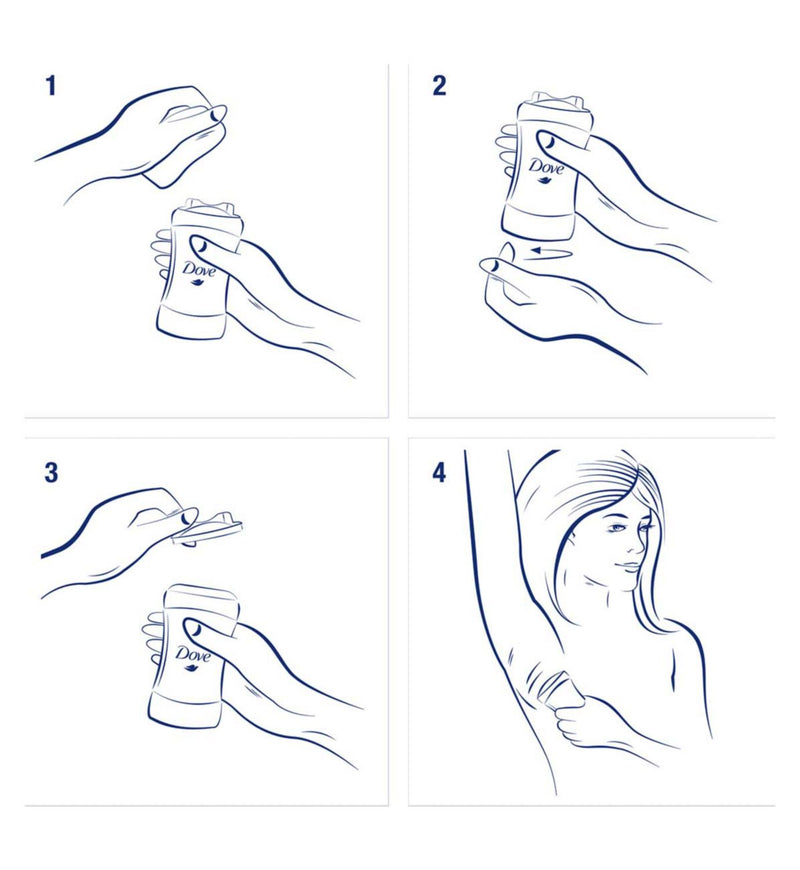 1

Dove

2

Dove

3

Dove

4