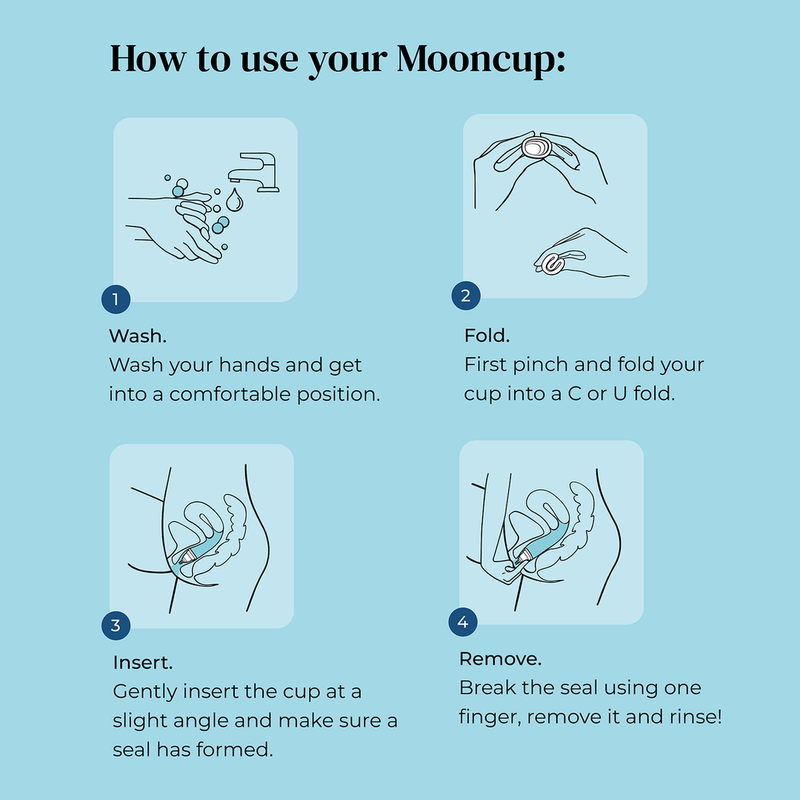 How to use your Mooncup:

1

Wash.
Wash your hands and get into a comfortable position.

2

Fold.
First pinch and fold your cup into a C or U fold.

3

Insert.
Gently insert the cup at a slight angle and make sure a seal has formed.

4

Remove.
Break the seal using one finger, remove it and rinse!